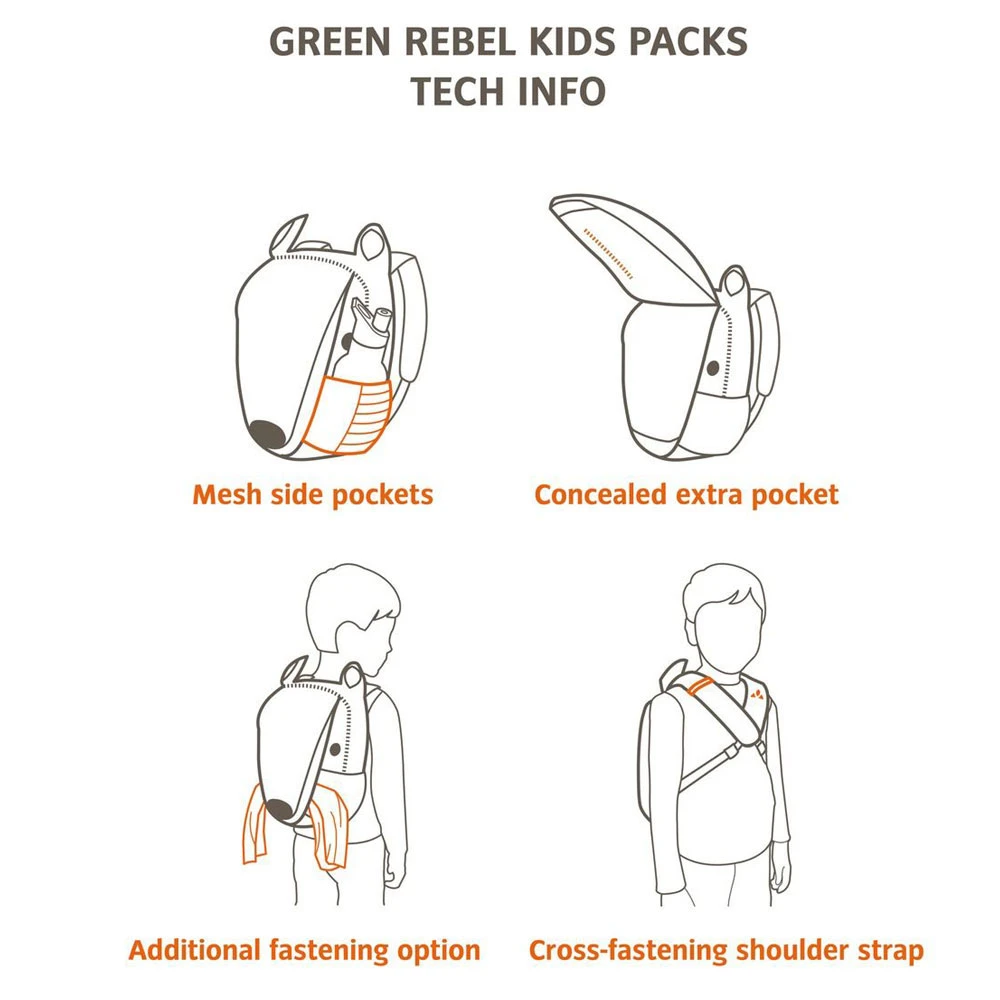 GREEN REBEL KIDS PACKS
TECH INFO

Mesh side pockets

Concealed extra pocket

Additional fastening option

Cross-fastening shoulder strap