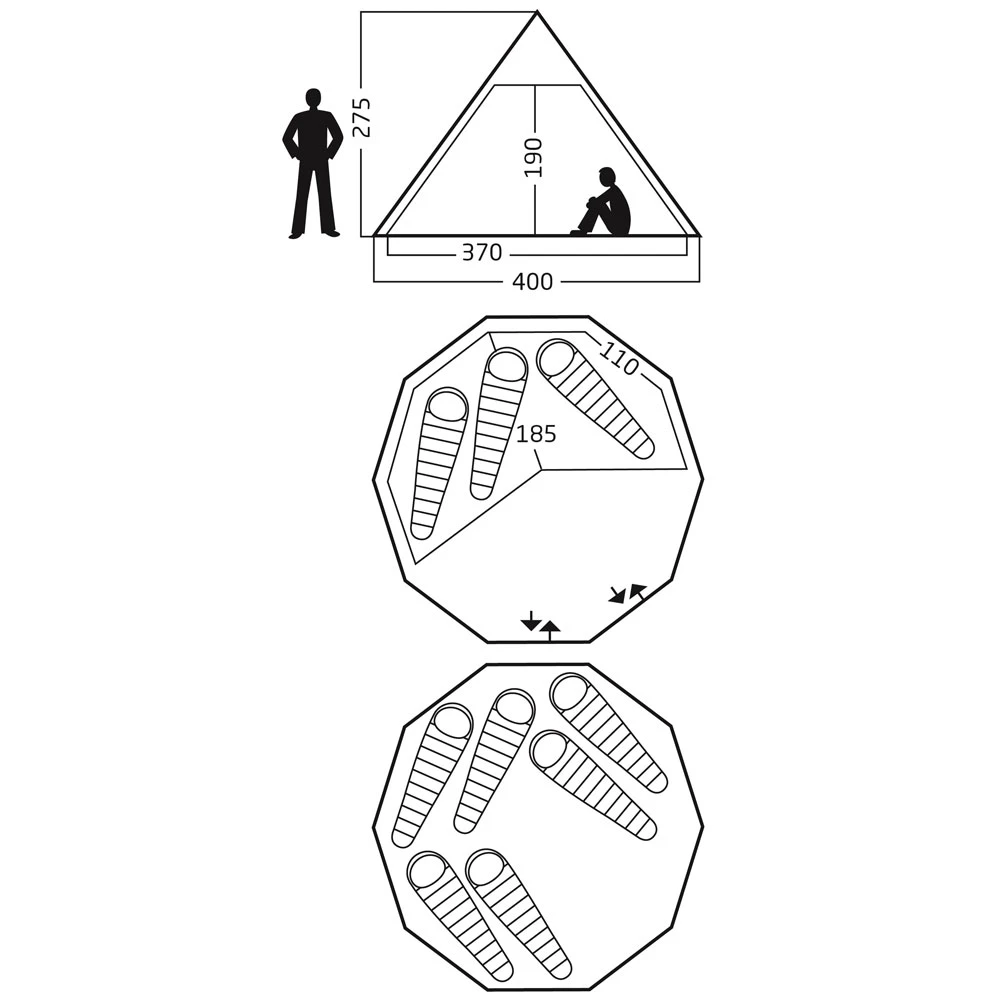 275
190
370
400
110
185